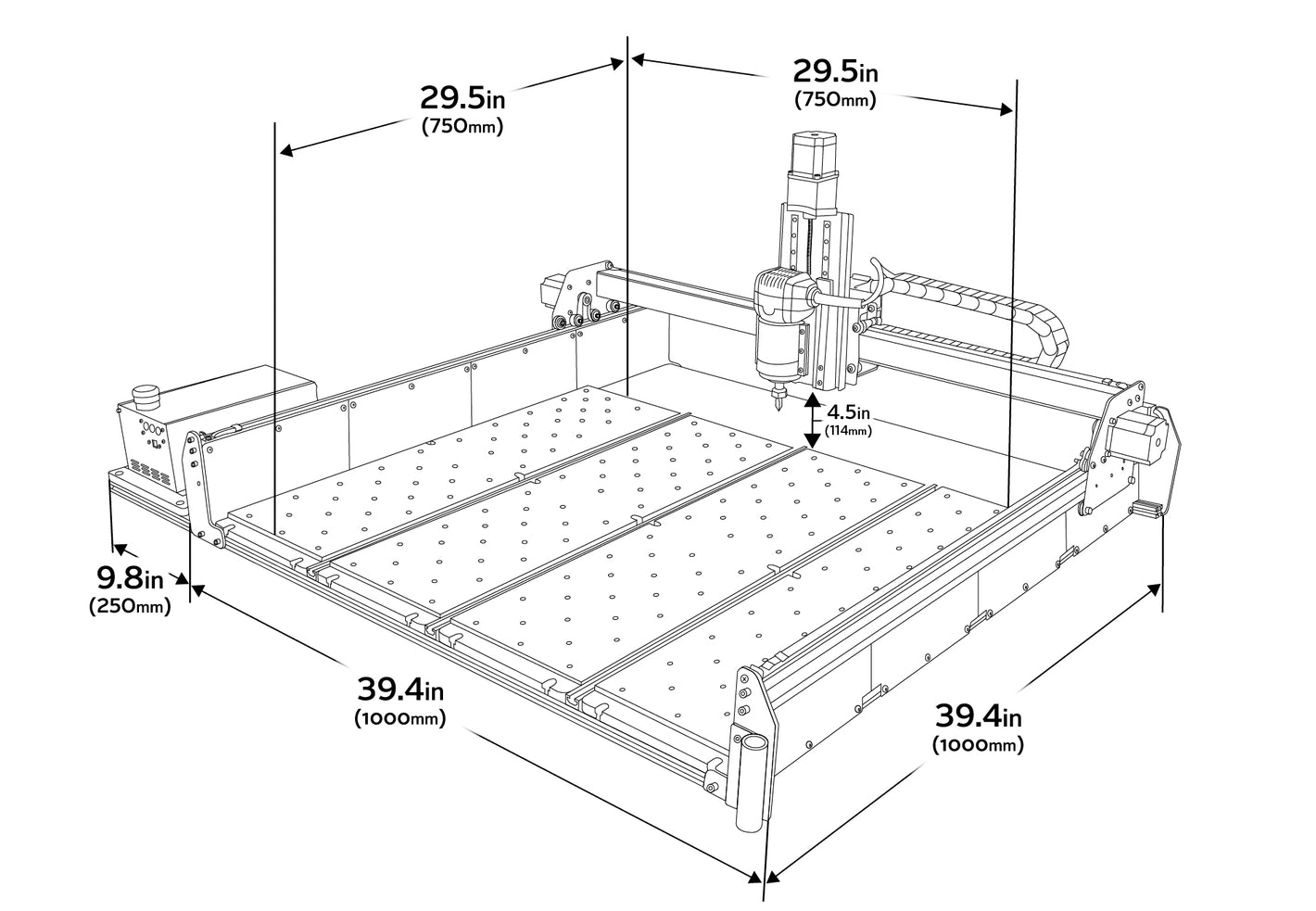 29.5in
(750mm)

29.5in
(750mm)

4.5in
(114mm)

9.8in
(250mm)

39.4in
(1000mm)

39.4in
(1000mm)