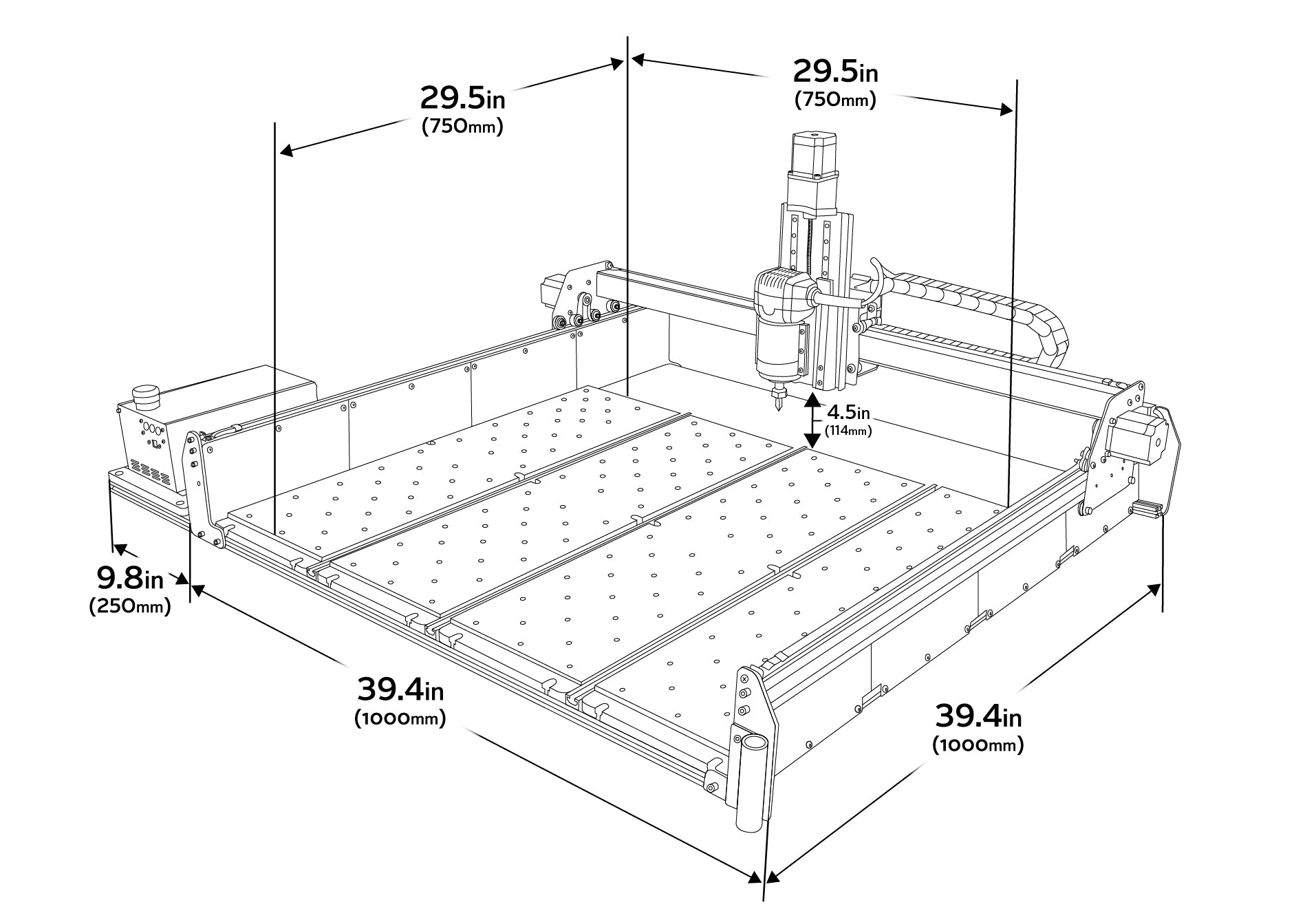 29.5in
(750mm)

29.5in
(750mm)

4.5in
(114mm)

9.8in
(250mm)

39.4in
(1000mm)

39.4in
(1000mm)